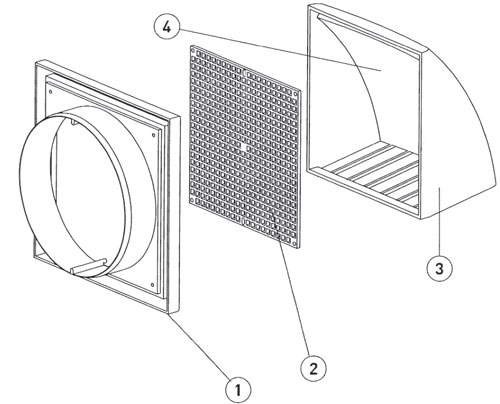 4
3
2
1