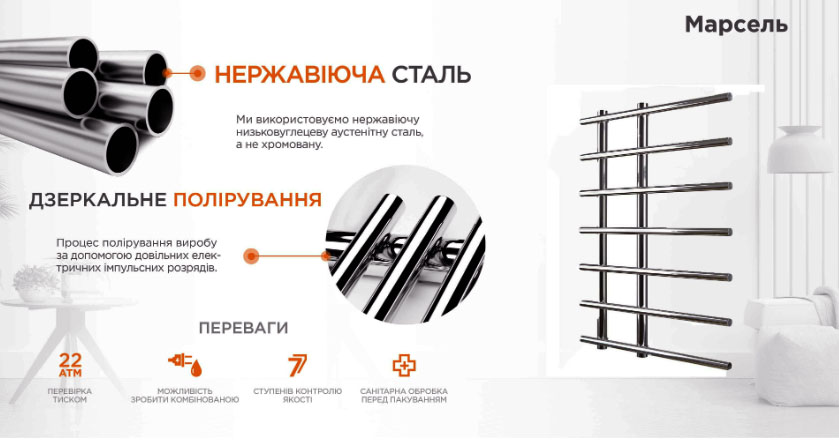 Марсель

НЕРЖАВІЮЧА СТАЛЬ

Ми використовуємо нержавіючу низьковуглецеву аустенітну сталь, а не хромовану.

ДЗЕРКАЛЬНЕ ПОЛІРУВАННЯ

Процес полірування виробу за допомогою довільних електричних імпульсних розрядів.

ПЕРЕВАГИ

22 АТМ
ПЕРЕВІРКА ТИСКОМ

МОЖЛИВІСТЬ ЗРОБИТИ КОМБІНОВАНОЮ

7
СТУПЕНІВ КОНТРОЛЮ ЯКОСТІ

САНІТАРНА ОБРОБКА ПЕРЕД ПАКУВАННЯМ