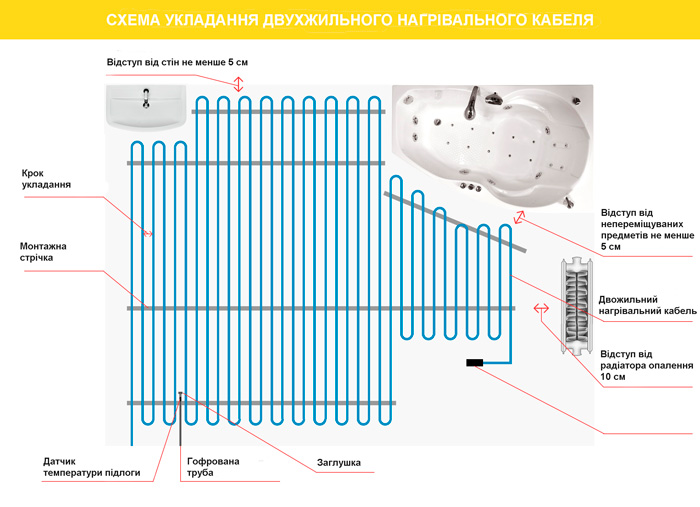 СХЕМА УКЛАДАННЯ ДВУХЖИЛЬНОГО НАГРІВАЛЬНОГО КАБЕЛЯ

Відступ від стін не менше 5 см

Крок укладання

Монтажна стрічка

Відступ від непереміщуваних предметів не менше 5 см

Двожильний нагрівальний кабель

Відступ від радіатора опалення 10 см

Датчик температури підлоги

Гофрована труба

Заглушка