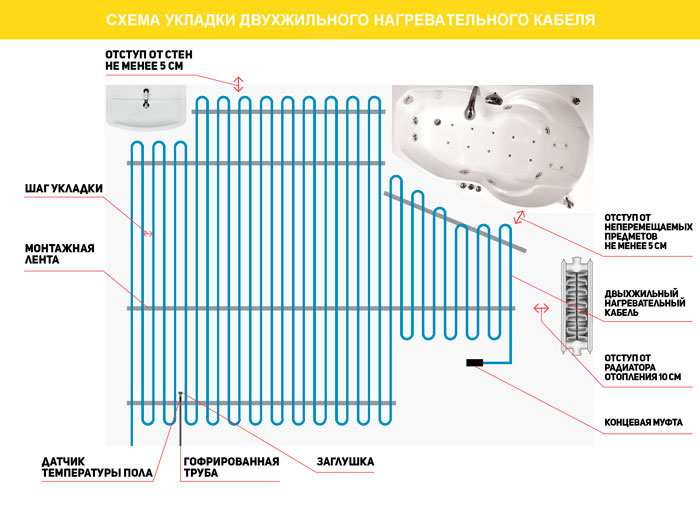 СХЕМА УКЛАДКИ ДВУХЖИЛЬНОГО НАГРЕВАТЕЛЬНОГО КАБЕЛЯ

ОТСТУП ОТ СТЕН НЕ МЕНЕЕ 5 СМ

ШАГ УКЛАДКИ

МОНТАЖНАЯ ЛЕНТА

ОТСТУП ОТ НЕПЕРЕМЕЩАЕМЫХ ПРЕДМЕТОВ НЕ МЕНЕЕ 5 СМ

ДВЫХЖИЛЬНЫЙ НАГРЕВАТЕЛЬНЫЙ КАБЕЛЬ

ОТСТУП ОТ РАДИАТОРА ОТОПЛЕНИЯ 10 СМ

КОНЦЕВАЯ МУФТА

ДАТЧИК ТЕМПЕРАТУРЫ ПОЛА

ГОФРИРОВАННАЯ ТРУБА

ЗАГЛУШКА